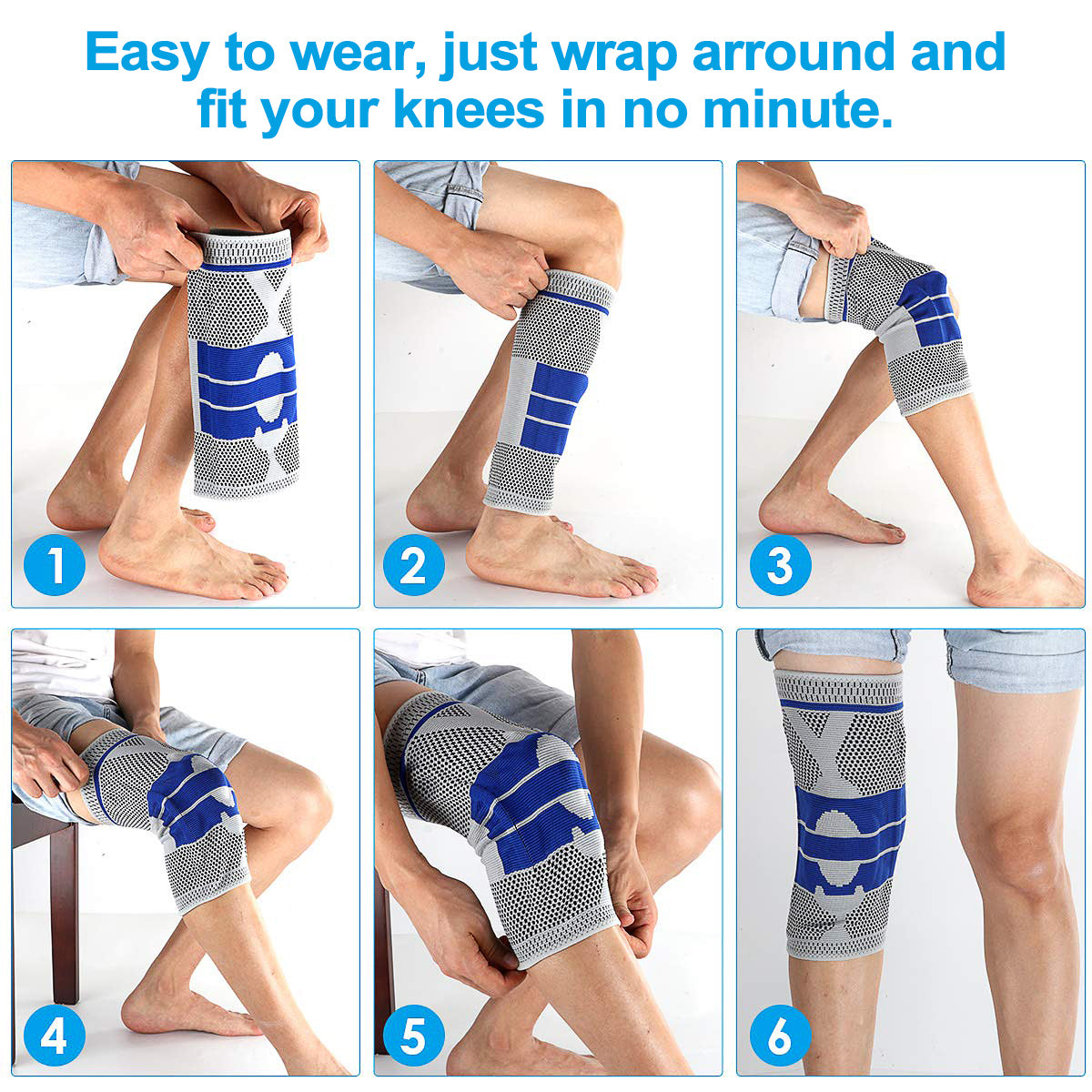 Easy to wear, just wrap arround and fit your knees in no minute.

1

2

3

4

5

6